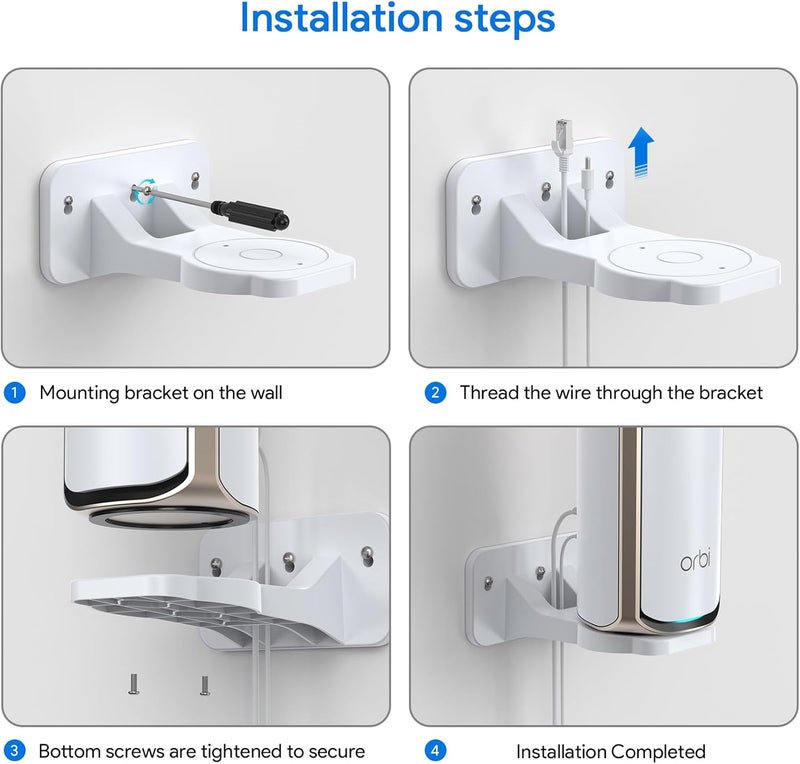 Installation steps

1 Mounting bracket on the wall

2 Thread the wire through the bracket

orbi

3 Bottom screws are tightened to secure

4 Installation Completed